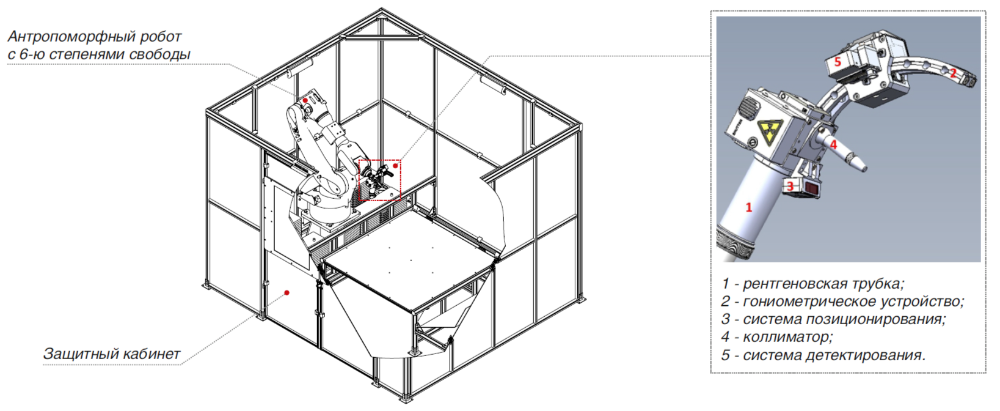 Антропоморфный робот с 6-ю степенями свободы

Защитный кабинет

5
2
4
3
1

1 - рентгеновская трубка;
2 - гониометрическое устройство;
3 - система позиционирования;
4 - коллиматор;
5 - система детектирования.